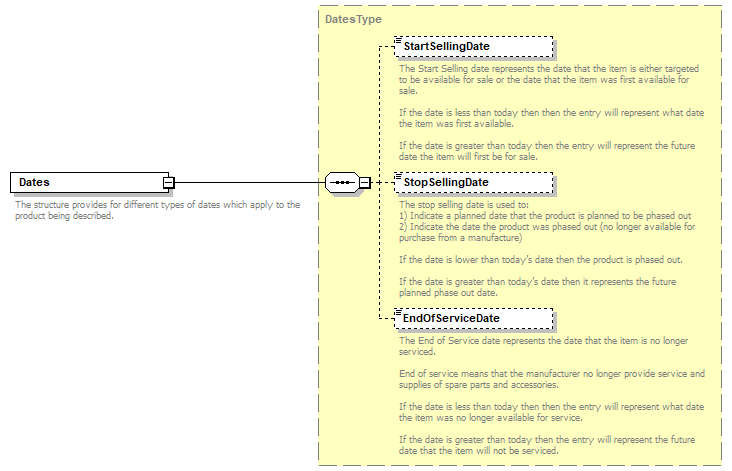 Dates

The structure provides for different types of dates which apply to the product being described.

DatesType

StartSellingDate

The Start Selling date represents the date that the item is either targeted to be available for sale or the date that the item was first available for sale.

If the date is less than today then then the entry will represent what date the item was first available.

If the date is greater than today then the entry will represent the future date the item will first be for sale.

StopSellingDate

The stop selling date is used to:
1) Indicate a planned date that the product is planned to be phased out
2) Indicate the date the product was phased out (no longer available for purchase from a manufacture)

If the date is lower than today's date then the product is phased out.

If the date is greater than today's date then it represents the future planned phase out date.

EndOfServiceDate

The End of Service date represents the date that the item is no longer serviced.

End of service means that the manufacturer no longer provide service and supplies of spare parts and accessories.

If the date is less than today then then the entry will represent what date the item was no longer available for service.

If the date is greater than today then the entry will represent the future date that the item will not be serviced.